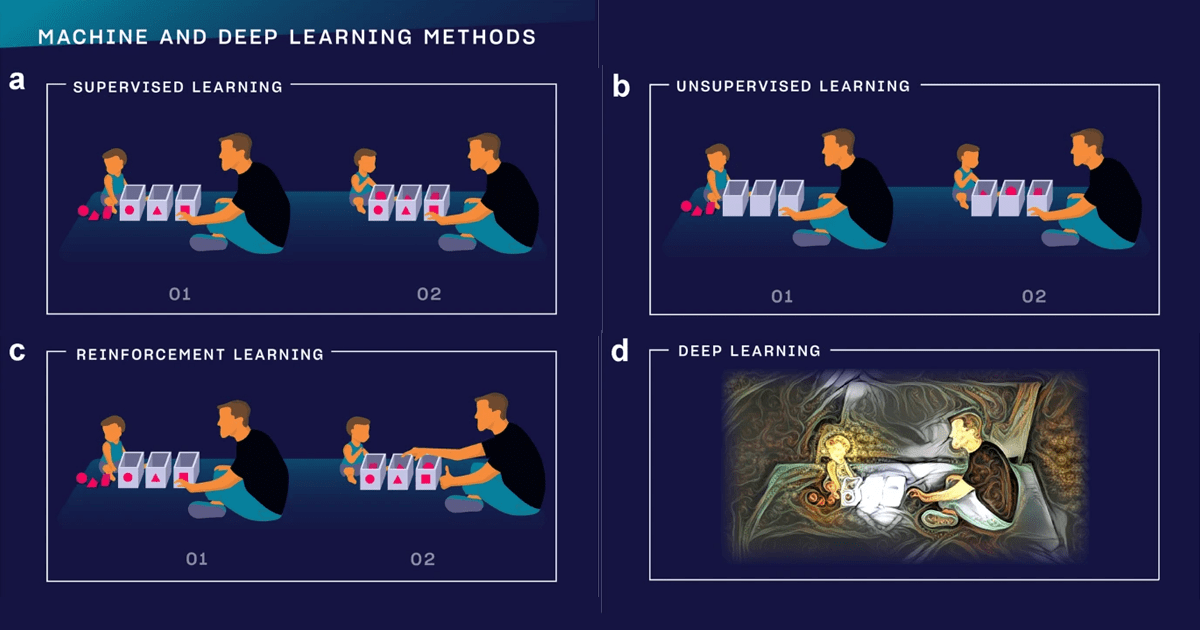 MACHINE AND DEEP LEARNING METHODS

a

SUPERVISED LEARNING

01

02

b

UNSUPERVISED LEARNING

01

02

c

REINFORCEMENT LEARNING

01

02

d

DEEP LEARNING